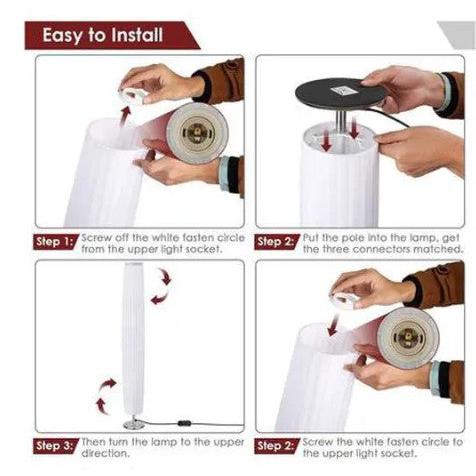 Easy to Install

Step 1: Screw off the white fasten circle from the upper light socket.

Step 2: Put the pole into the lamp, get the three connectors matched.

Step 3: Then turn the lamp to the upper direction.

Step 2: Screw the white fasten circle to the upper light socket.