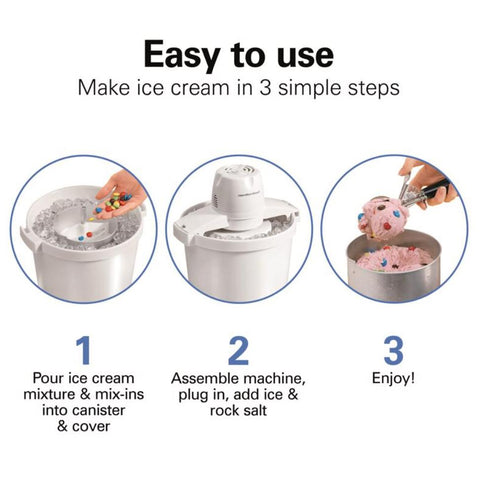 Easy to use

Make ice cream in 3 simple steps

1
Pour ice cream mixture & mix-ins into canister & cover

2
Assemble machine, plug in, add ice & rock salt

3
Enjoy!